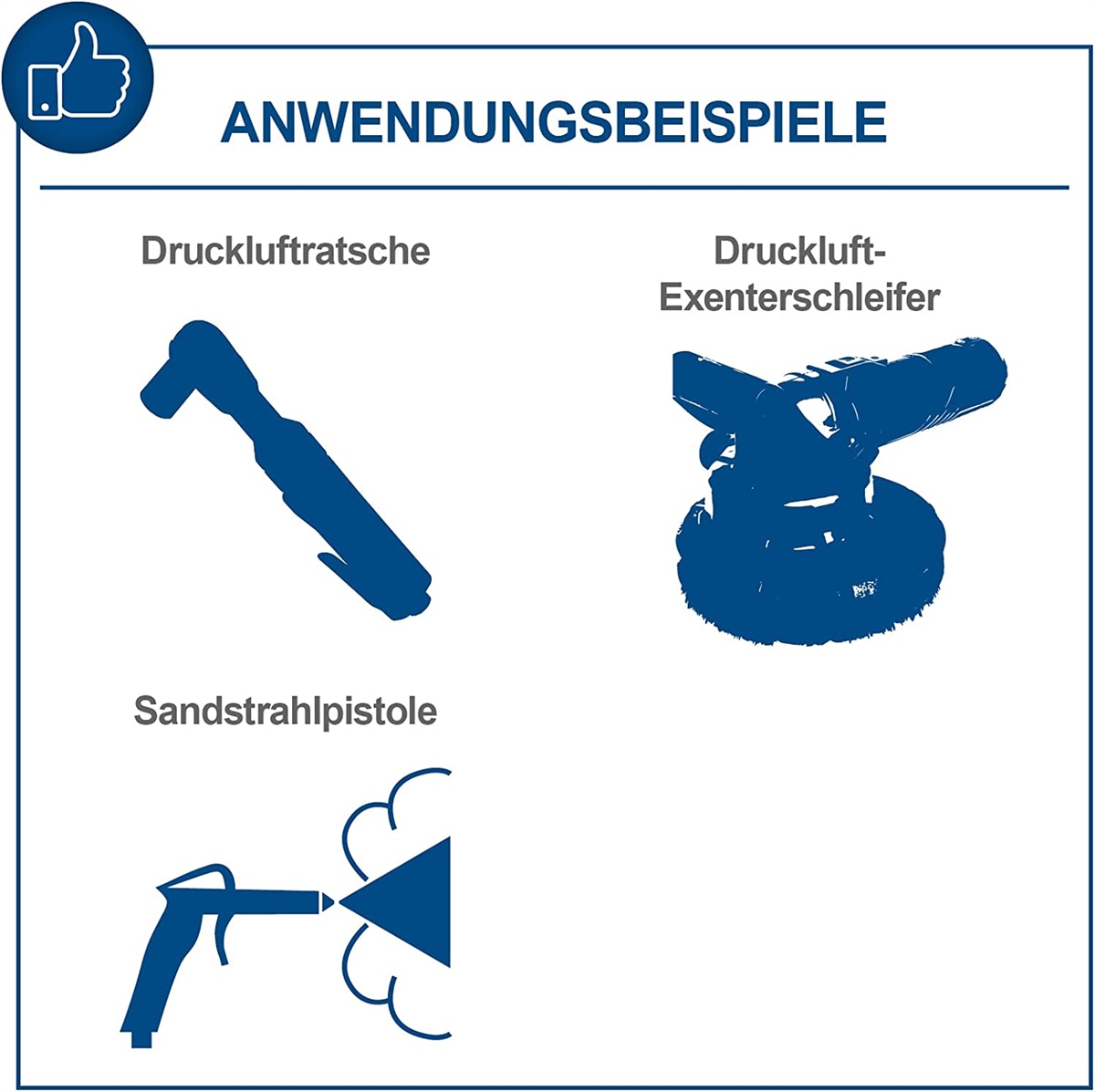 ANWENDUNGSBEISPIELE

Druckluftratsche

Druckluft-Exenterschleifer

Sandstrahlpistole