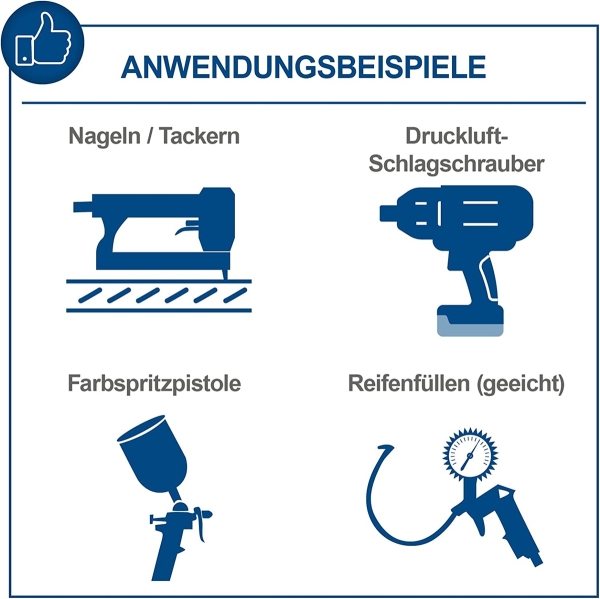 ANWENDUNGSBEISPIELE

Nageln / Tackern

Druckluft-Schlagschrauber

Farbspritzpistole

Reifenfüllen (geeicht)