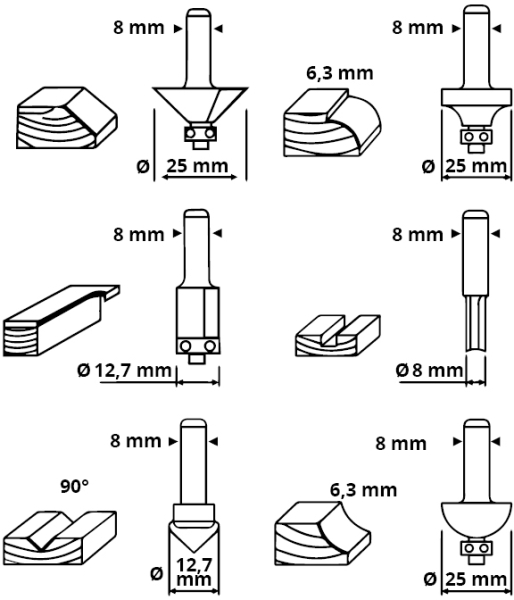 8 mm
Ø 25 mm

8 mm
6,3 mm
Ø 25 mm

8 mm
Ø 12,7 mm

8 mm
Ø 8 mm

8 mm
90°
Ø 12,7 mm

8 mm
6,3 mm
Ø 25 mm