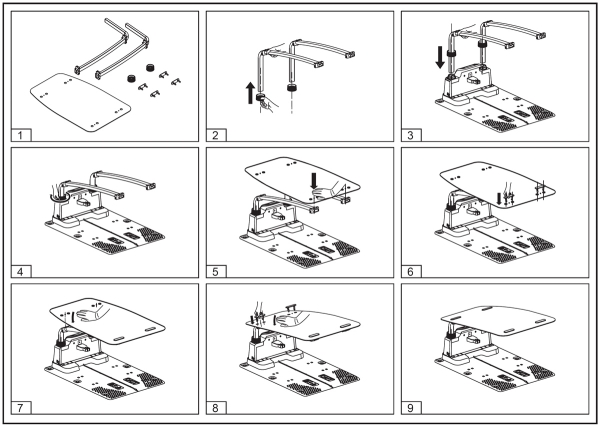 1

2

3

4

5

6

7

8

9