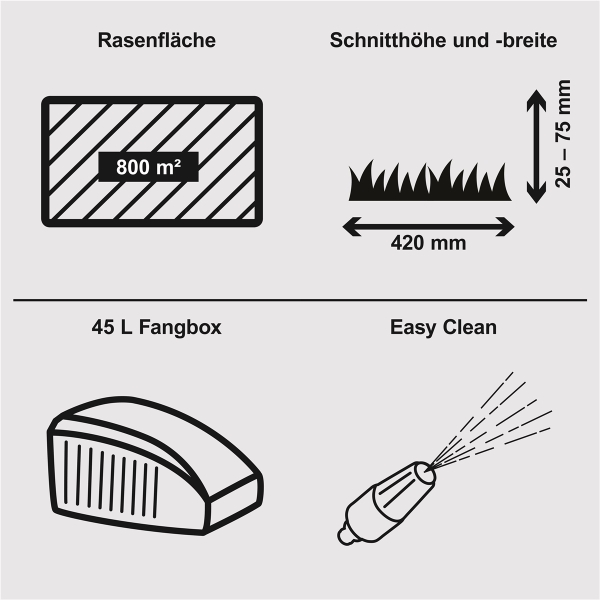 Rasenfläche

800 m²

Schnitthöhe und -breite

25 – 75 mm

420 mm

45 L Fangbox

Easy Clean