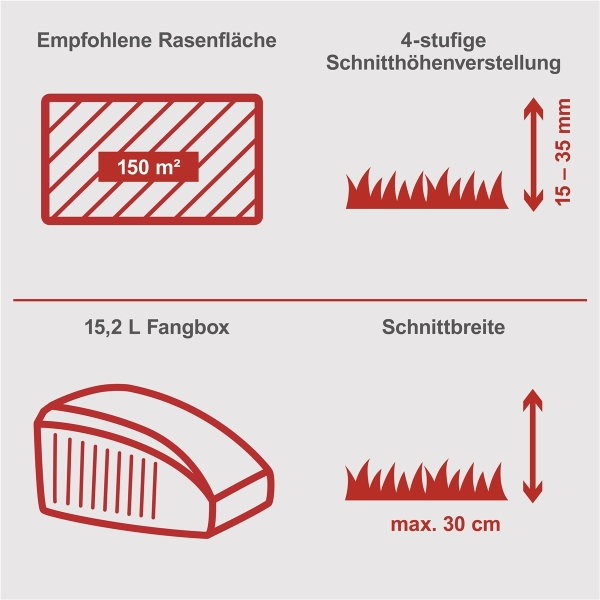 Empfohlene Rasenfläche

150 m²

4-stufige Schnitthöhenverstellung

15 – 35 mm

15,2 L Fangbox

Schnittbreite

max. 30 cm